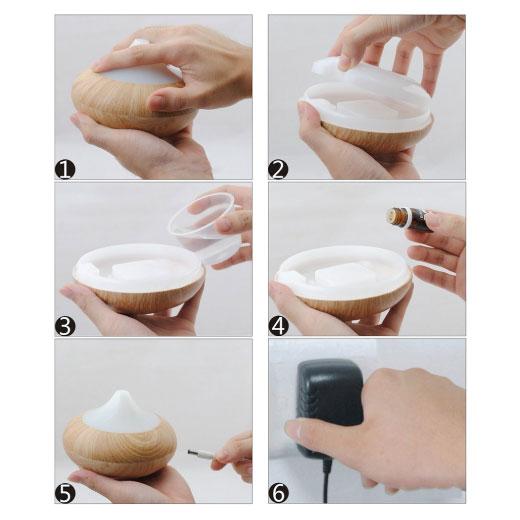 1
2
3
4
5
6